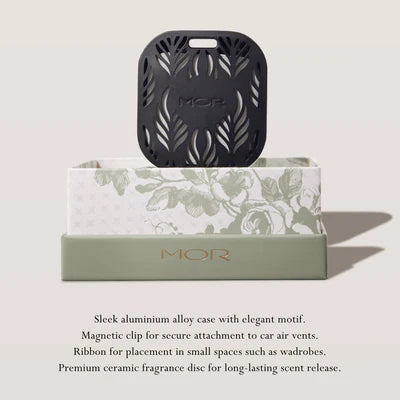 MOR

MOR

Sleek aluminium alloy case with elegant motif.
Magnetic clip for secure attachment to car air vents.
Ribbon for placement in small spaces such as wadrobes.
Premium ceramic fragrance disc for long-lasting scent release.