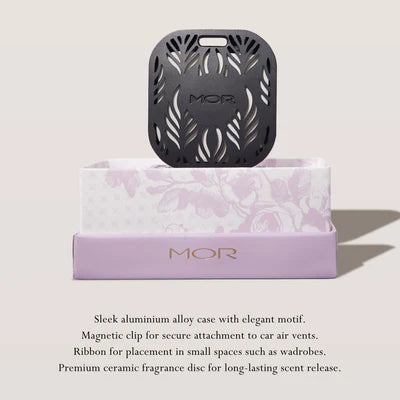 MOR

MOR

Sleek aluminium alloy case with elegant motif.
Magnetic clip for secure attachment to car air vents.
Ribbon for placement in small spaces such as wadrobes.
Premium ceramic fragrance disc for long-lasting scent release.