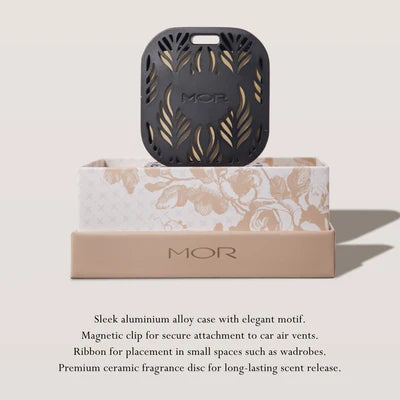 MOR

MOR

Sleek aluminium alloy case with elegant motif.
Magnetic clip for secure attachment to car air vents.
Ribbon for placement in small spaces such as wadrobes.
Premium ceramic fragrance disc for long-lasting scent release.